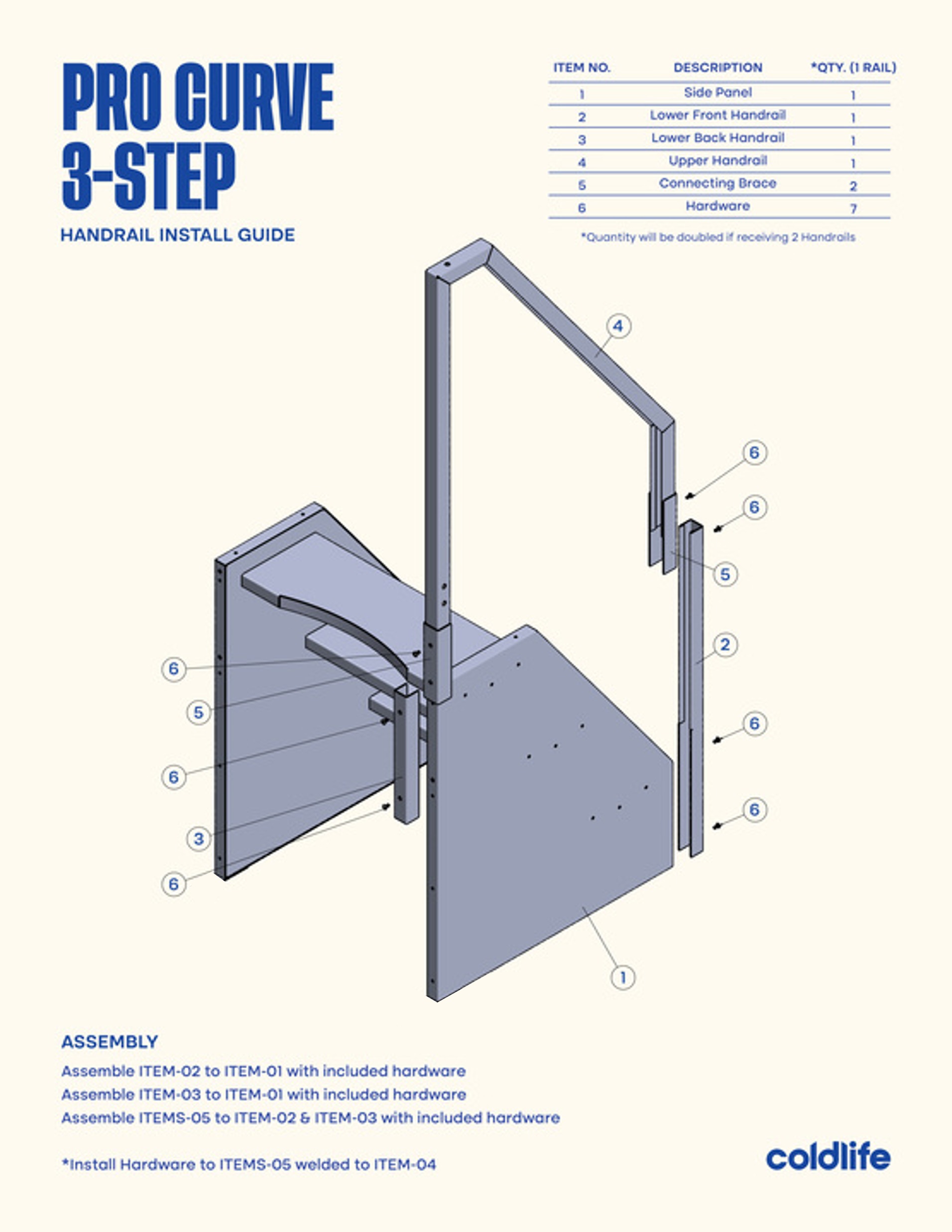 PRO CURVE
3-STEP
HANDRAIL INSTALL GUIDE

| ITEM NO. | DESCRIPTION | *QTY. (1 RAIL) |
|---|---|---|
| 1 | Side Panel | 1 |
| 2 | Lower Front Handrail | 1 |
| 3 | Lower Back Handrail | 1 |
| 4 | Upper Handrail | 1 |
| 5 | Connecting Brace | 2 |
| 6 | Hardware | 7 |

*Quantity will be doubled if receiving 2 Handrails

4
6
6
5
2
6
6
6
5
6
3
6
1

ASSEMBLY
Assemble ITEM-02 to ITEM-01 with included hardware
Assemble ITEM-03 to ITEM-01 with included hardware
Assemble ITEMS-05 to ITEM-02 & ITEM-03 with included hardware

*Install Hardware to ITEMS-05 welded to ITEM-04

coldlife